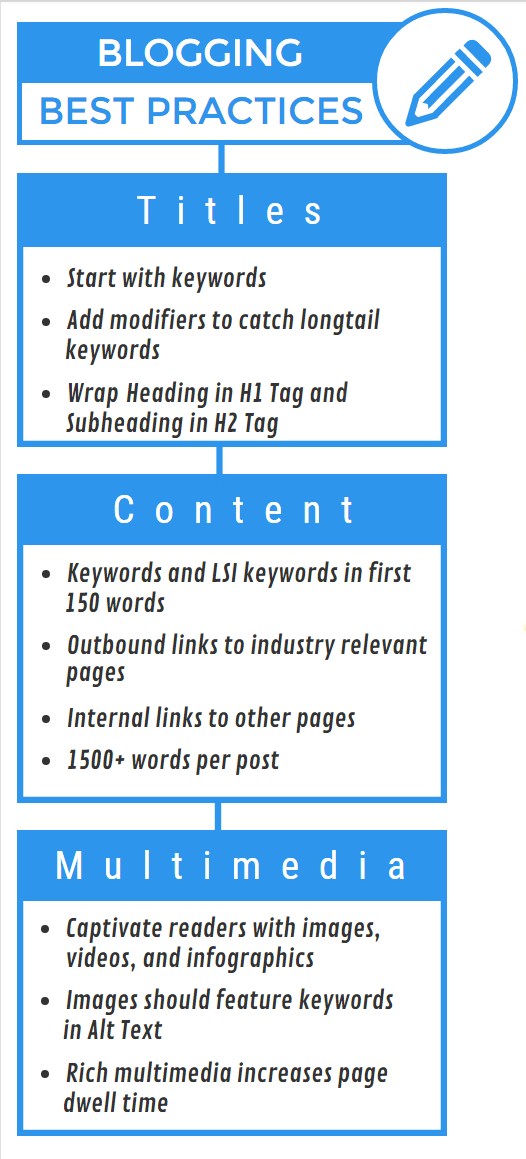 BLOGGING
BEST PRACTICES

Titles

- Start with keywords
- Add modifiers to catch longtail keywords
- Wrap Heading in H1 Tag and Subheading in H2 Tag

Content

- Keywords and LSI keywords in first 150 words
- Outbound links to industry relevant pages
- Internal links to other pages
- 1500+ words per post

Multimedia

- Captivate readers with images, videos, and infographics
- Images should feature keywords in Alt Text
- Rich multimedia increases page dwell time